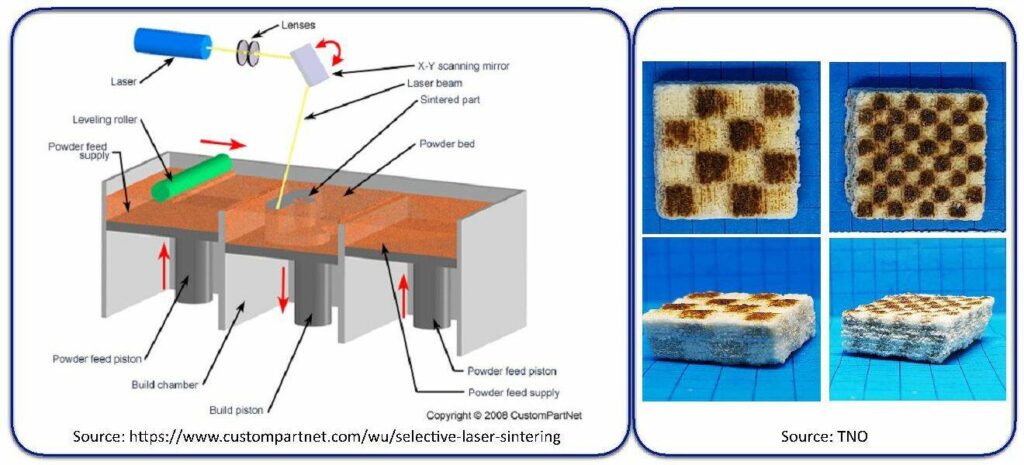 Lenses
Laser
X-Y scanning mirror
Laser beam
Sintered part
Leveling roller
Powder feed supply
Powder bed
Powder feed piston
Build chamber
Build piston
Powder feed piston
Powder feed supply
Copyright © 2008 CustomPartNet
Source: https://www.custompartnet.com/wu/selective-laser-sintering

Source: TNO