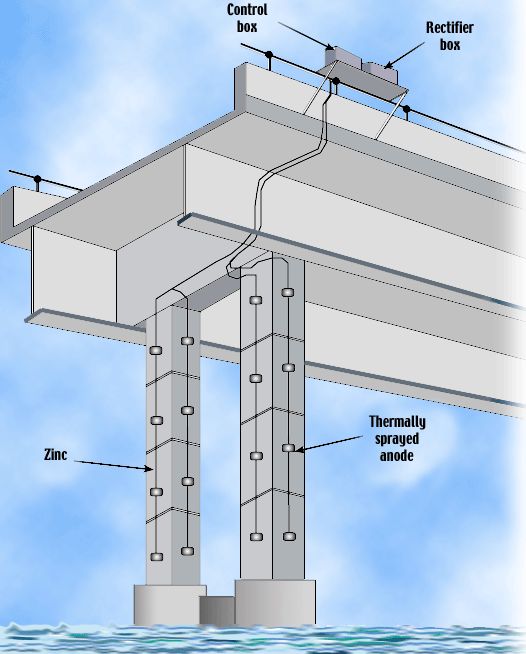 Control box

Rectifier box

Thermally sprayed anode

Zinc